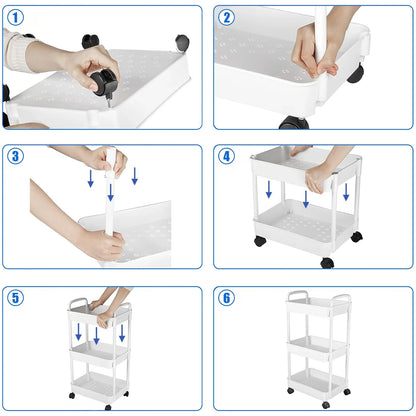 1

2

3

4

5

6