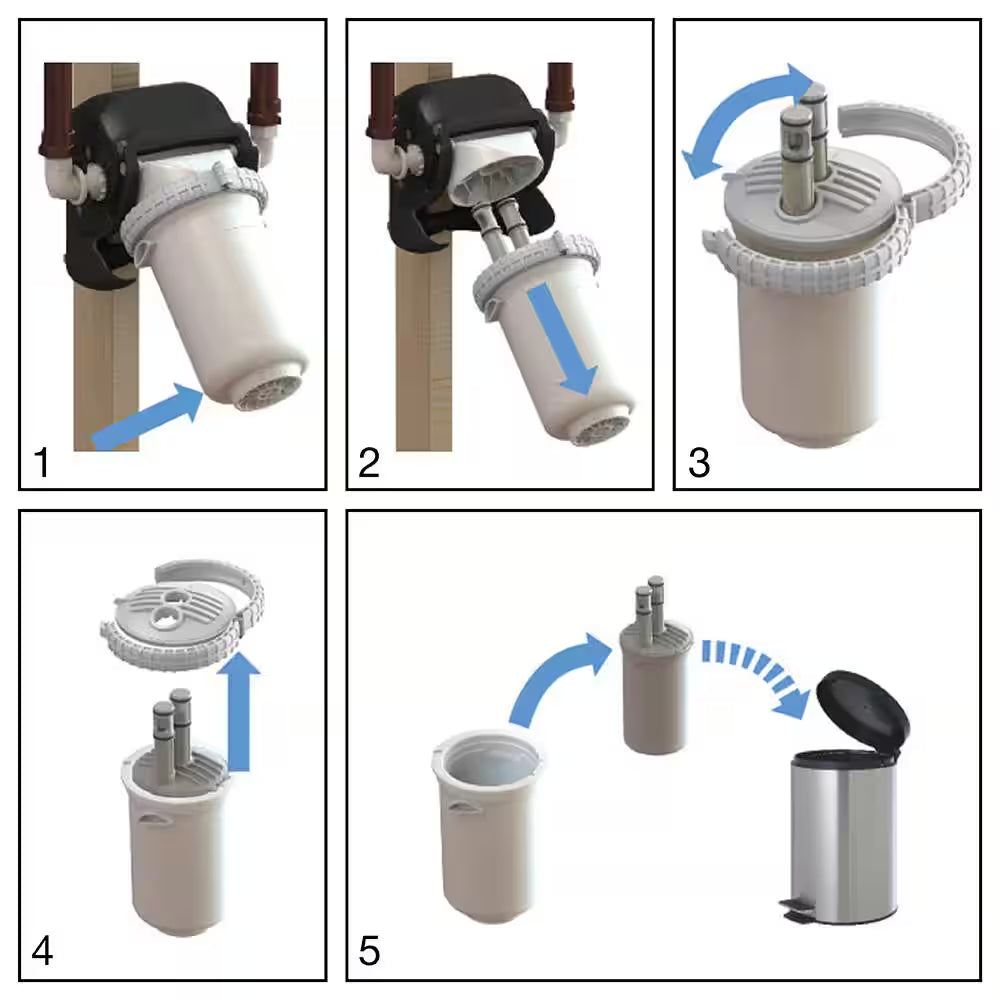 1

2

3

4

5