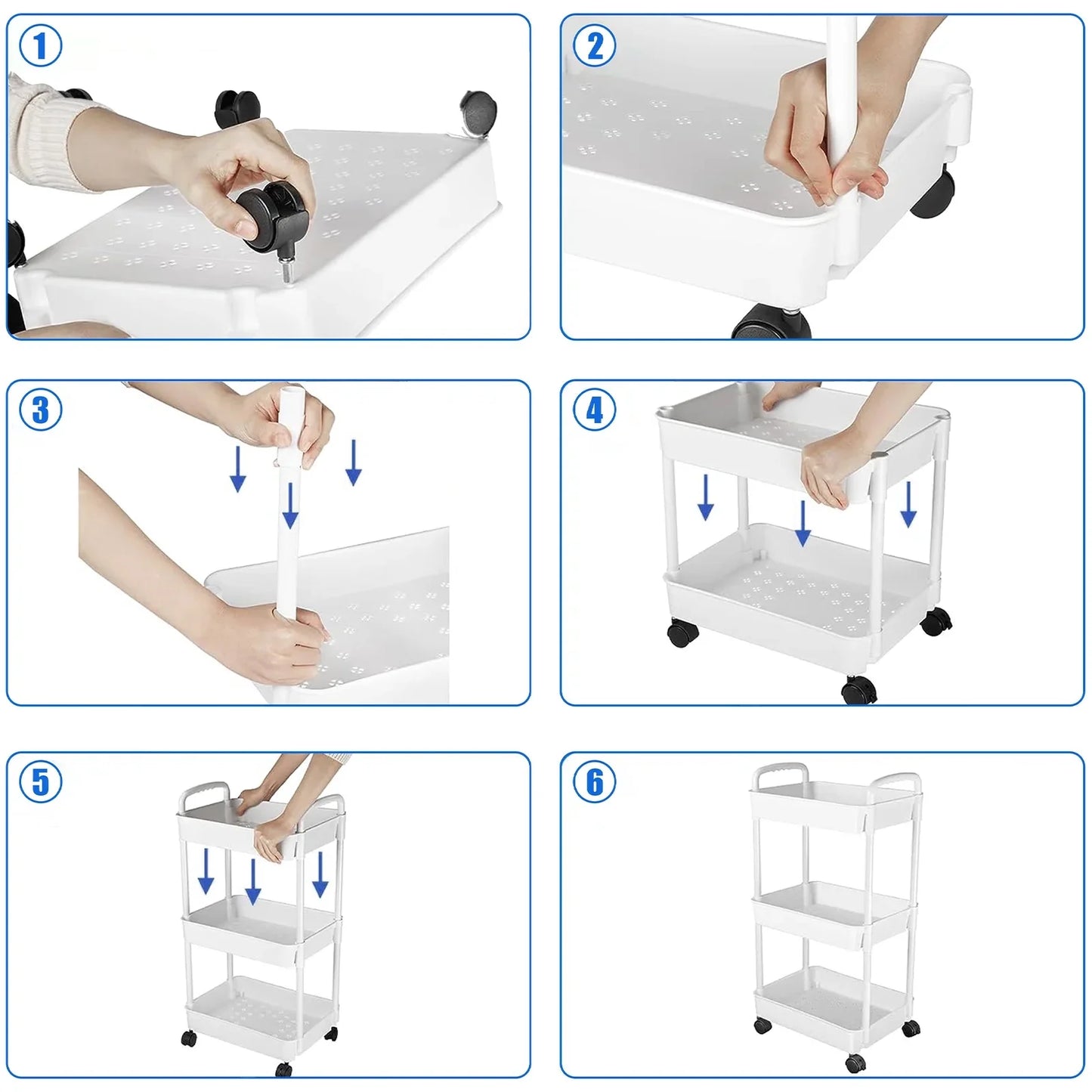 1

2

3

4

5

6